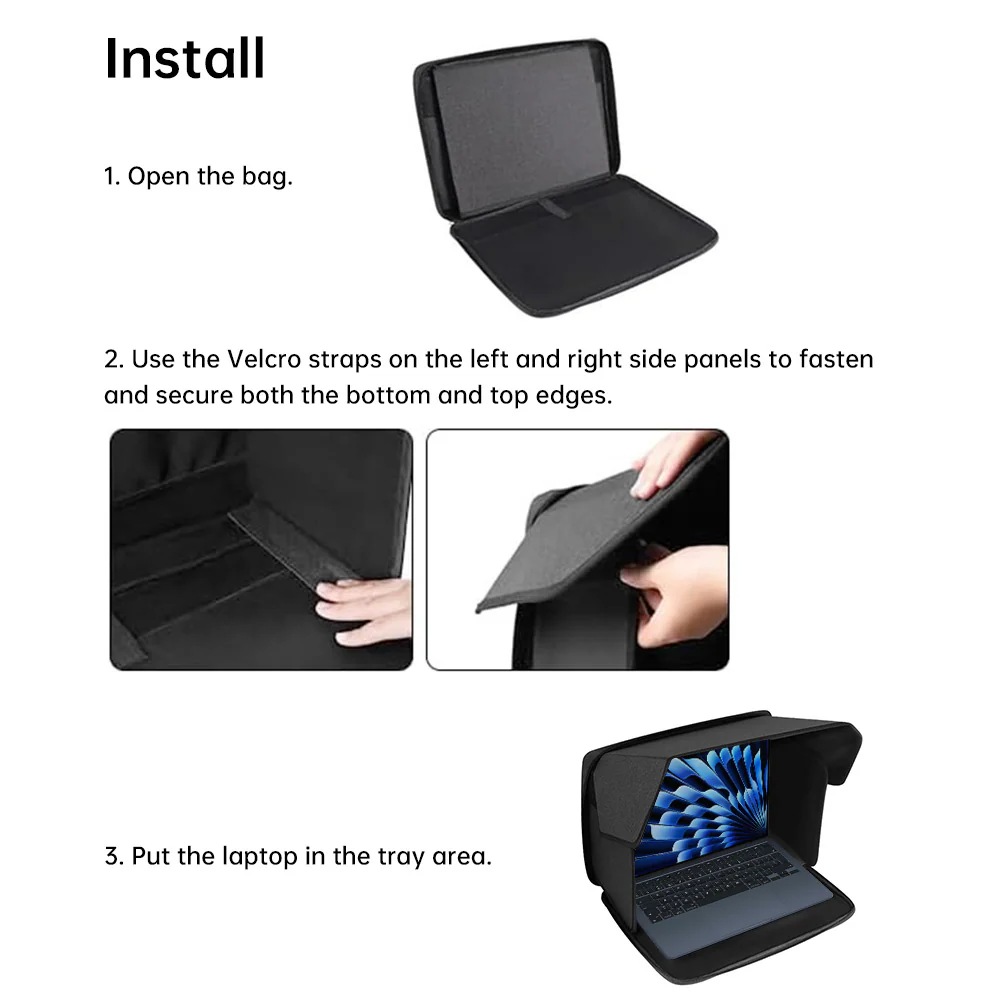 Install

1. Open the bag.

2. Use the Velcro straps on the left and right side panels to fasten and secure both the bottom and top edges.

3. Put the laptop in the tray area.