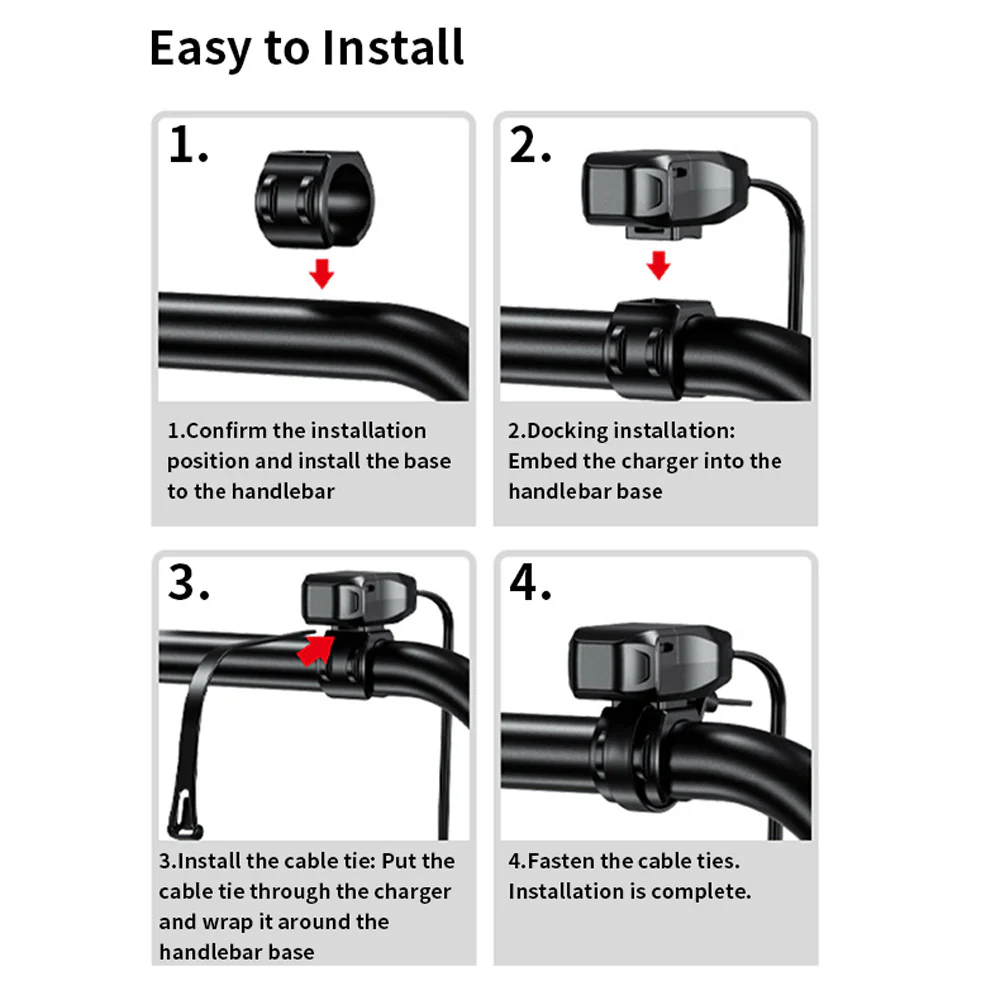 Easy to Install

1.

1.Confirm the installation position and install the base to the handlebar

2.

2.Docking installation: Embed the charger into the handlebar base

3.

3.Install the cable tie: Put the cable tie through the charger and wrap it around the handlebar base

4.

4.Fasten the cable ties. Installation is complete.